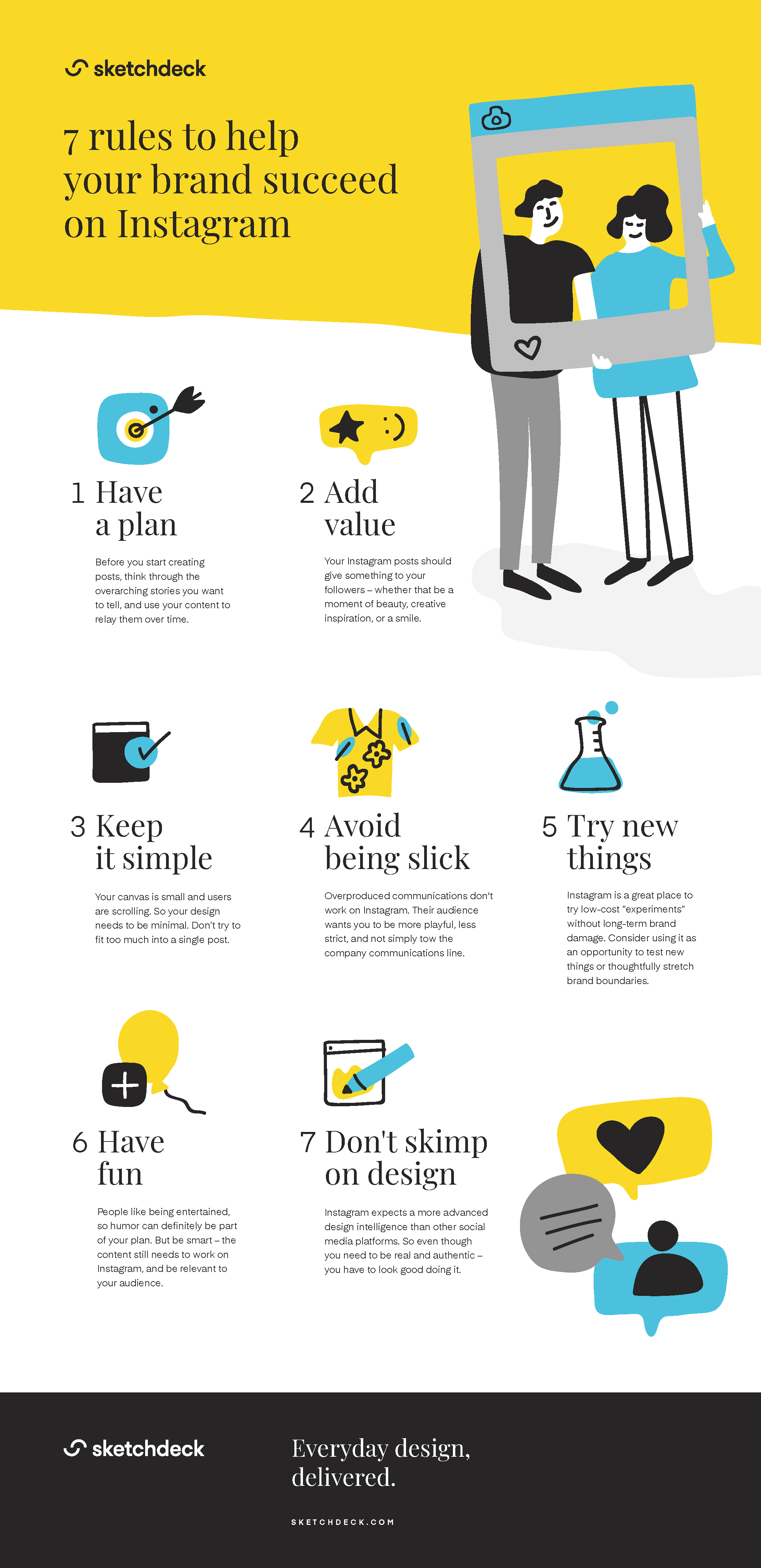 sketchdeck

7 rules to help your brand succeed on Instagram

1 Have a plan

Before you start creating posts, think through the overarching stories you want to tell, and use your content to relay them over time.

2 Add value

Your Instagram posts should give something to your followers – whether that be a moment of beauty, creative inspiration, or a smile.

3 Keep it simple

Your canvas is small and users are scrolling. So your design needs to be minimal. Don't try to fit too much into a single post.

4 Avoid being slick

Overproduced communications don't work on Instagram. Their audience wants you to be more playful, less strict, and not simply tow the company communications line.

5 Try new things

Instagram is a great place to try low-cost "experiments" without long-term brand damage. Consider using it as an opportunity to test new things or thoughtfully stretch brand boundaries.

6 Have fun

People like being entertained, so humor can definitely be part of your plan. But be smart – the content still needs to work on Instagram, and be relevant to your audience.

7 Don't skimp on design

Instagram expects a more advanced design intelligence than other social media platforms. So even though you need to be real and authentic – you have to look good doing it.

sketchdeck

Everyday design, delivered.

SKETCHDECK.COM